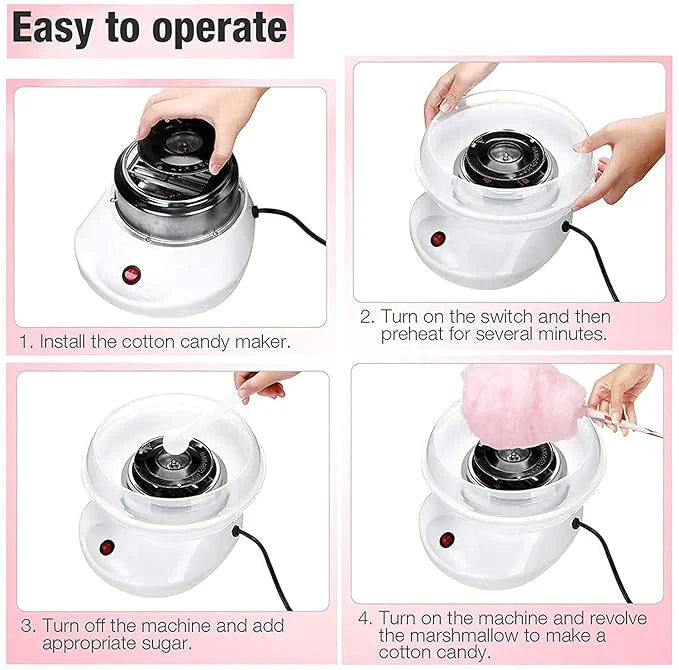 Easy to operate

1. Install the cotton candy maker.

2. Turn on the switch and then preheat for several minutes.

3. Turn off the machine and add appropriate sugar.

4. Turn on the machine and revolve the marshmallow to make a cotton candy.